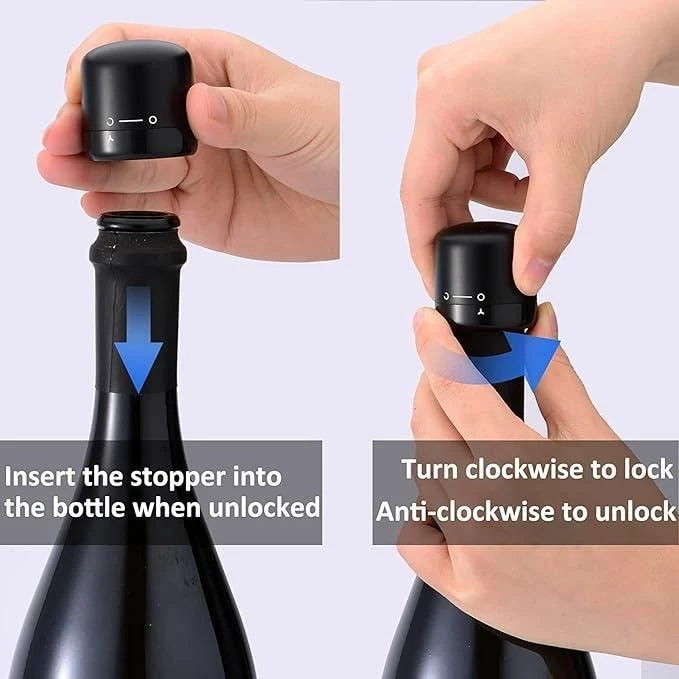 Insert the stopper into the bottle when unlocked

Turn clockwise to lock
Anti-clockwise to unlock